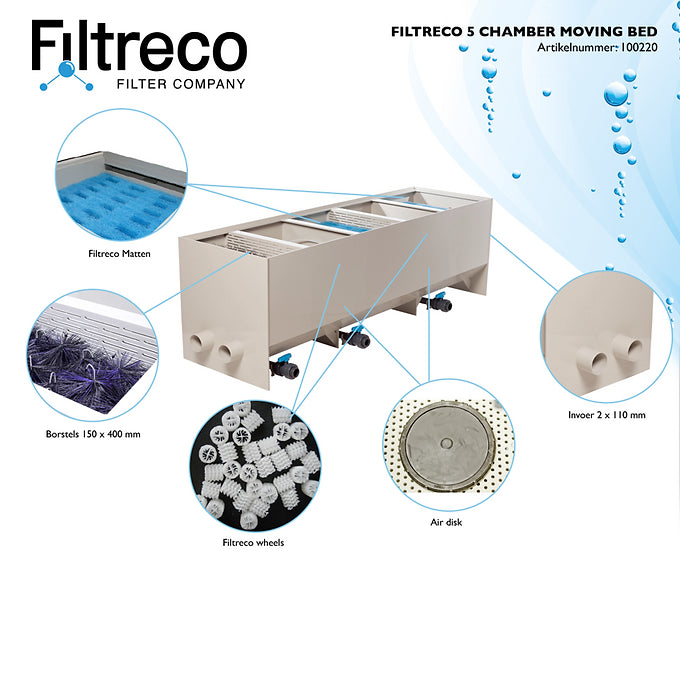 Filtreco
FILTER COMPANY

FILTRECO 5 CHAMBER MOVING BED
Artikelnummer: 100220

Filtreco Matten

Borstels 150 x 400 mm

Filtreco wheels

Air disk

Invoer 2 x 110 mm